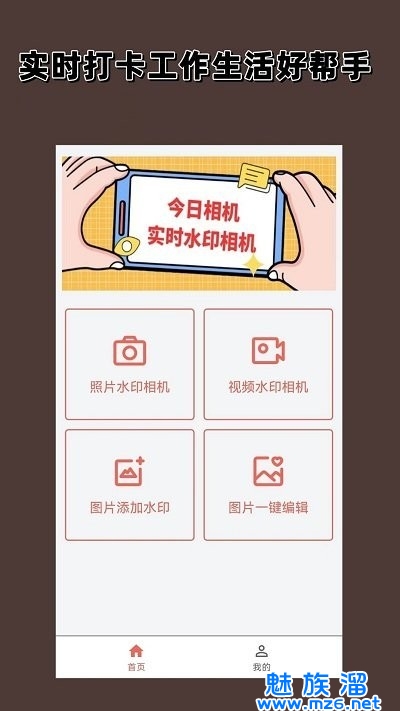 实时打卡工作生活好帮手

今日相机
实时水印相机

照片水印相机

视频水印相机

图片添加水印

图片一键编辑

首页

我的

魅族溜
www.mz6.net